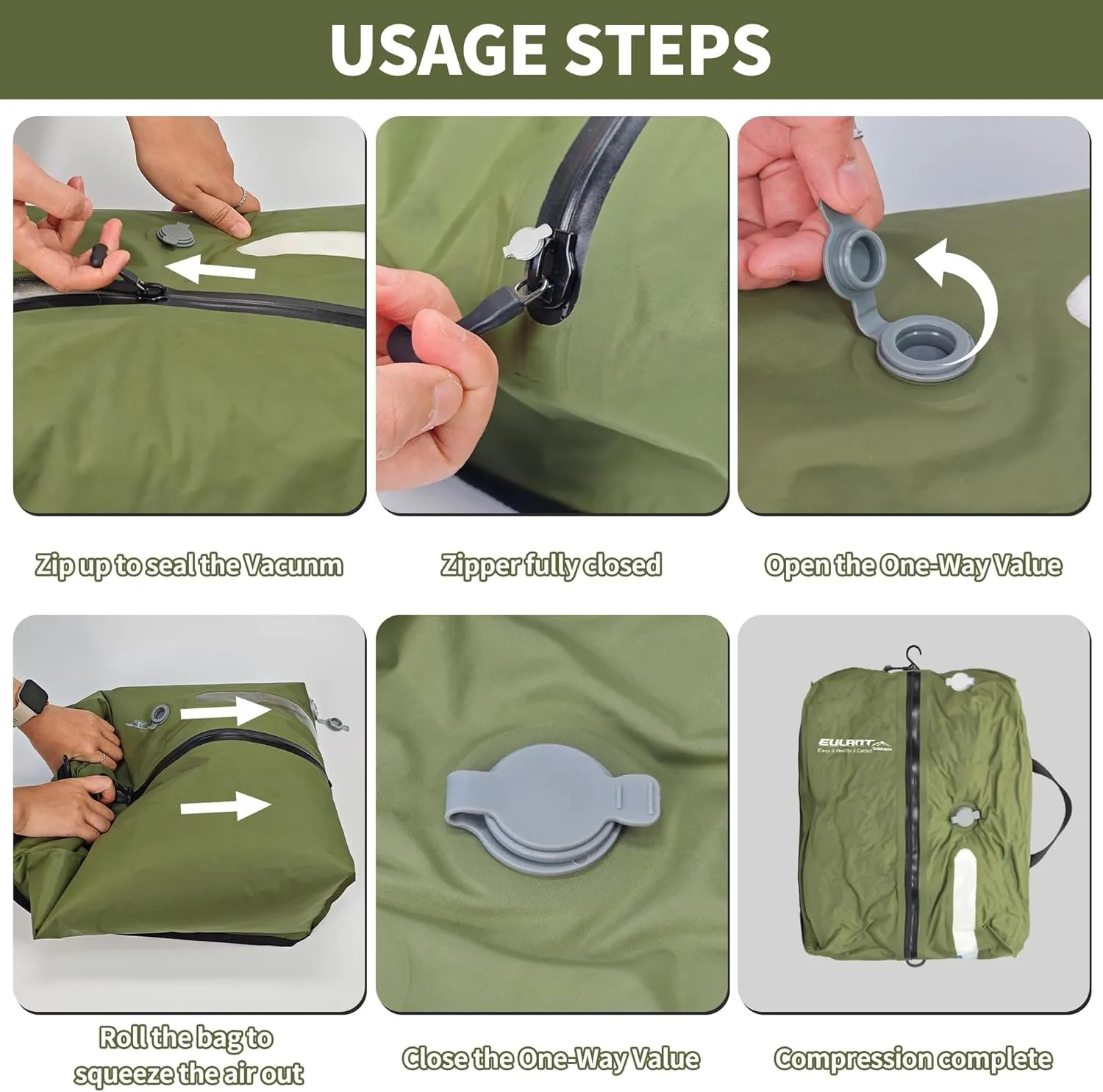 USAGE STEPS

Zip up to seal the Vacunm

Zipper fully closed

Open the One-Way Value

EULANT Outdoors
Easy & Healthy & Comfort

Roll the bag to squeeze the air out

Close the One-Way Value

Compression complete