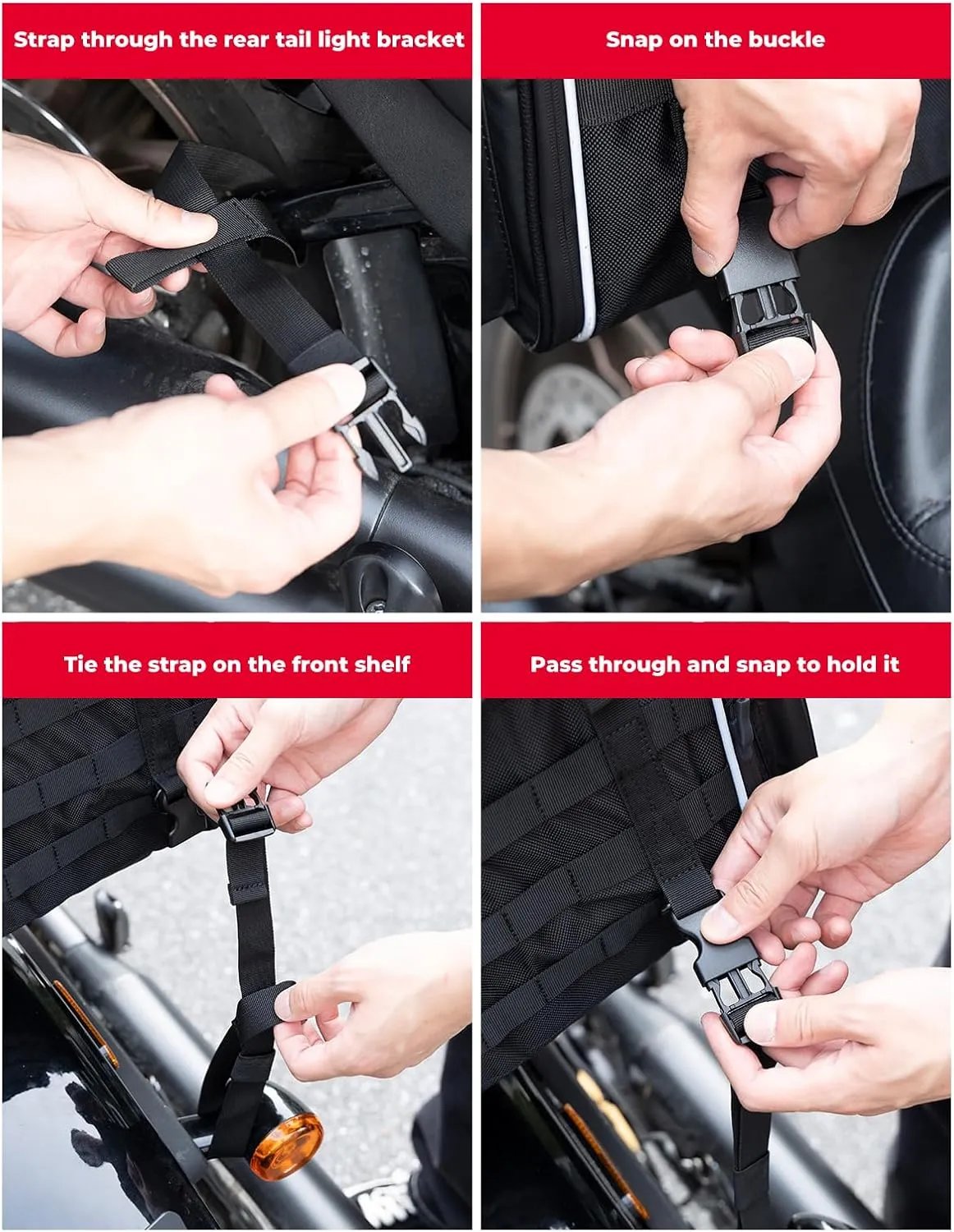 Strap through the rear tail light bracket

Snap on the buckle

Tie the strap on the front shelf

Pass through and snap to hold it