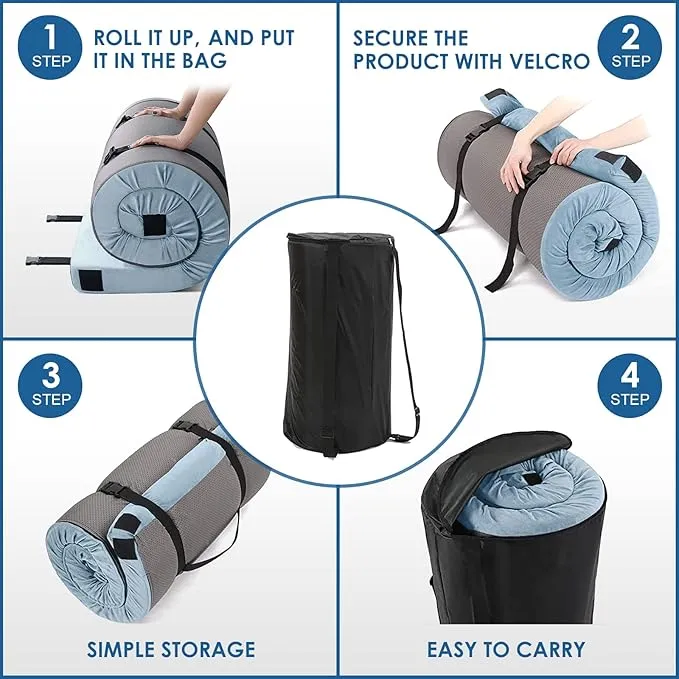 1
STEP
ROLL IT UP, AND PUT IT IN THE BAG

SECURE THE PRODUCT WITH VELCRO
2
STEP

3
STEP

4
STEP

SIMPLE STORAGE

EASY TO CARRY